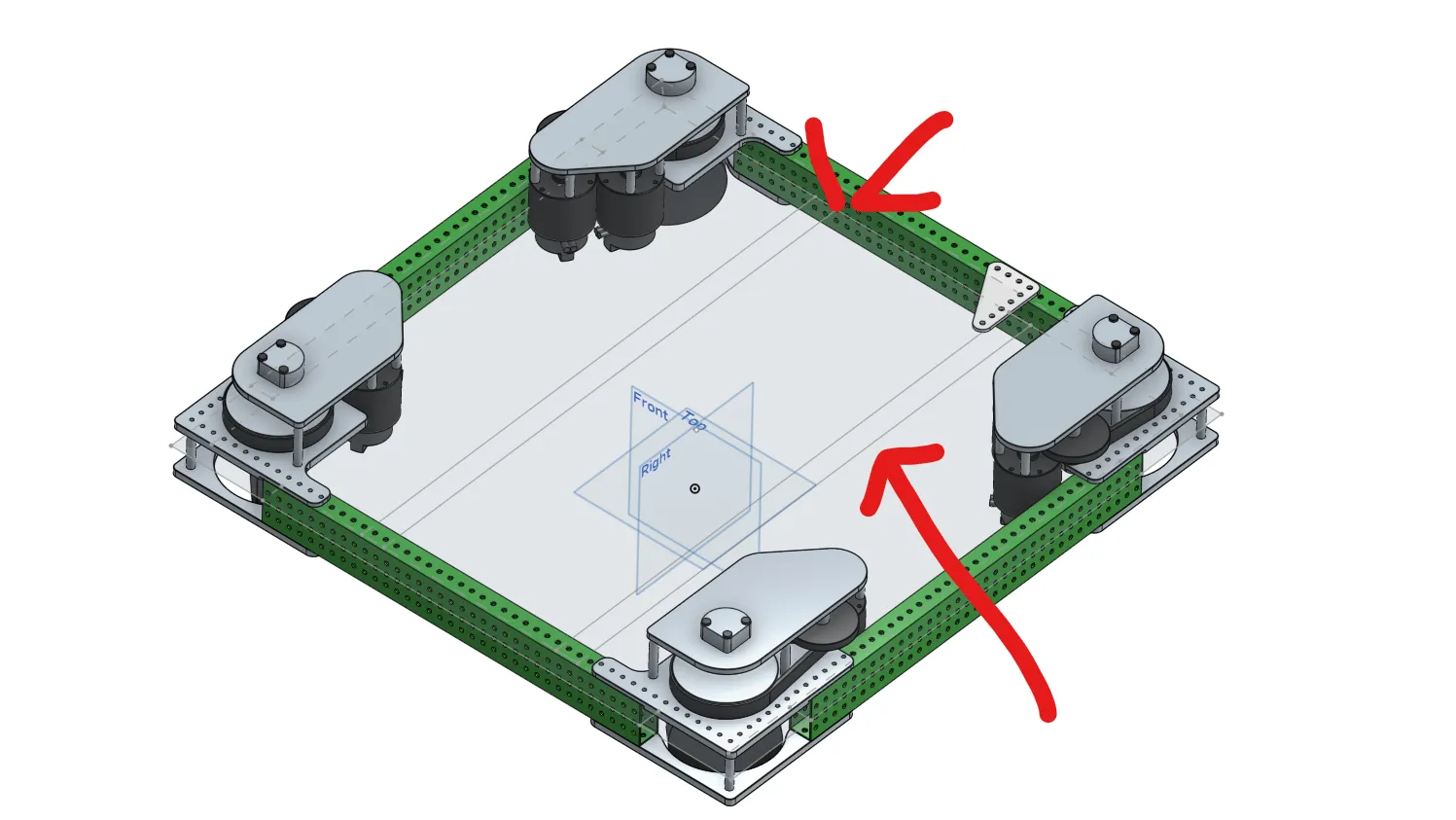 Front
Top
Right